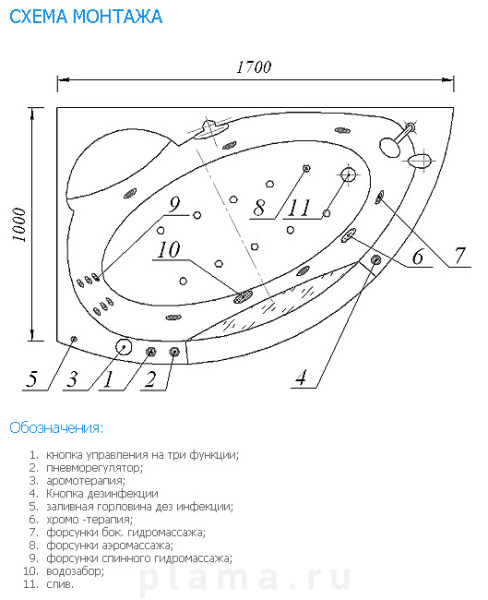 СХЕМА МОНТАЖА

1700

1000

9

8

11

10

7

6

5

3

1

2

4

Обозначения:

1. кнопка управления на три функции;
2. пневморегулятор;
3. аромотерапия;
4. Кнопка дезинфекции
5. заливная горловина дез инфекции;
6. хромо -терапия;
7. форсунки бок. гидромассажа;
8. форсунки аэромассажа;
9. форсунки спинного гидромассажа;
10. водозабор;
11. слив.

plama.ru